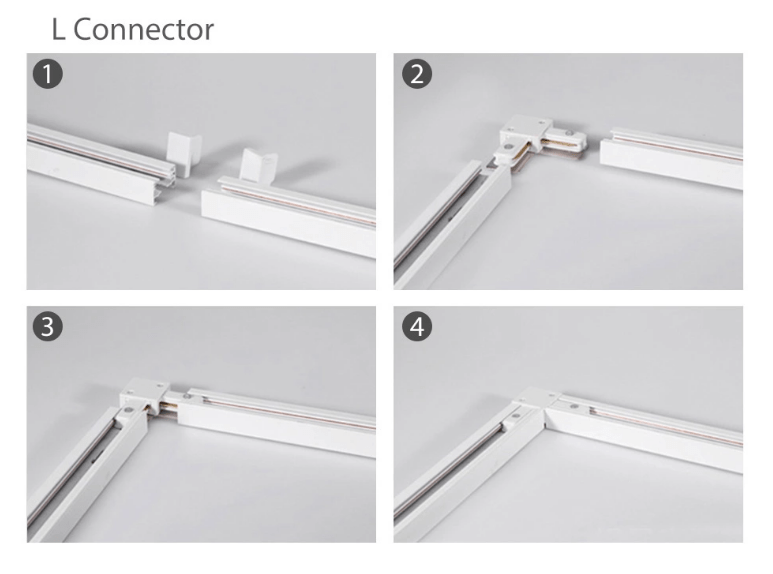 L Connector

1

2

3

4