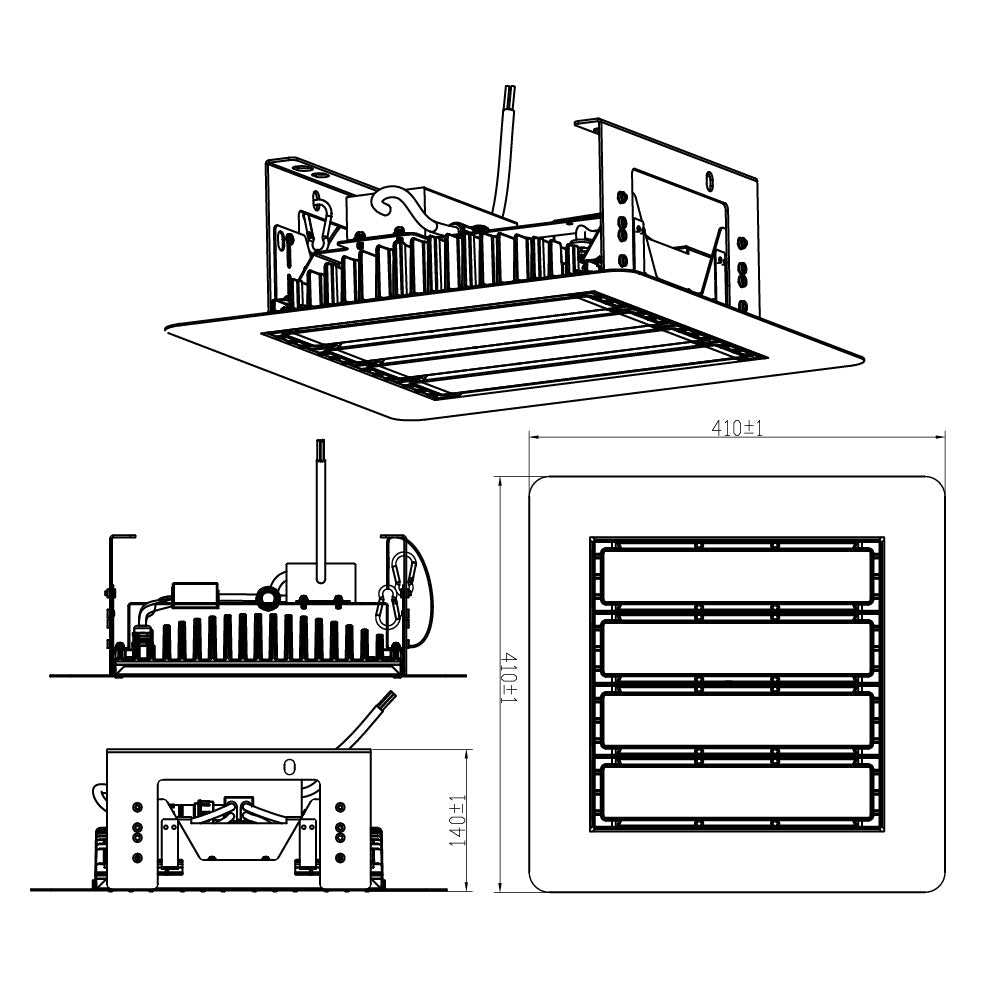 410±1

410±1

140±1