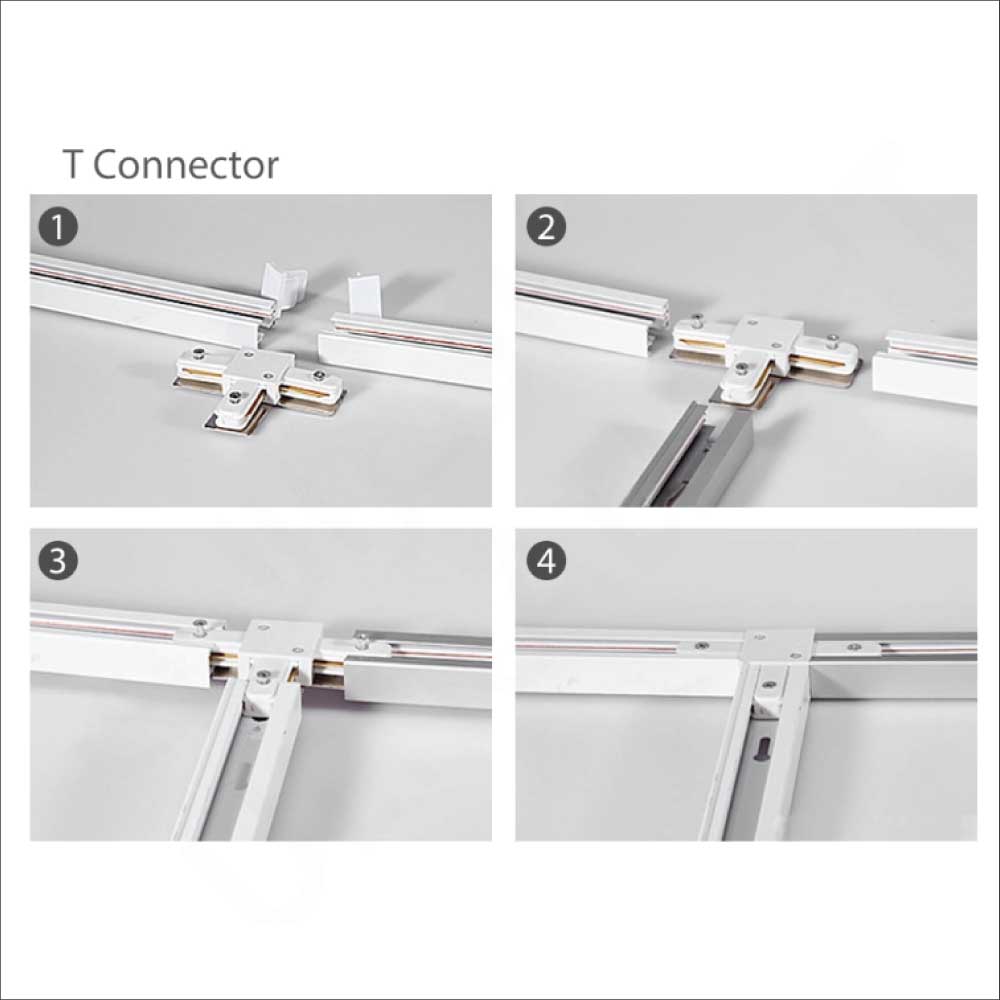 T Connector

1

2

3

4