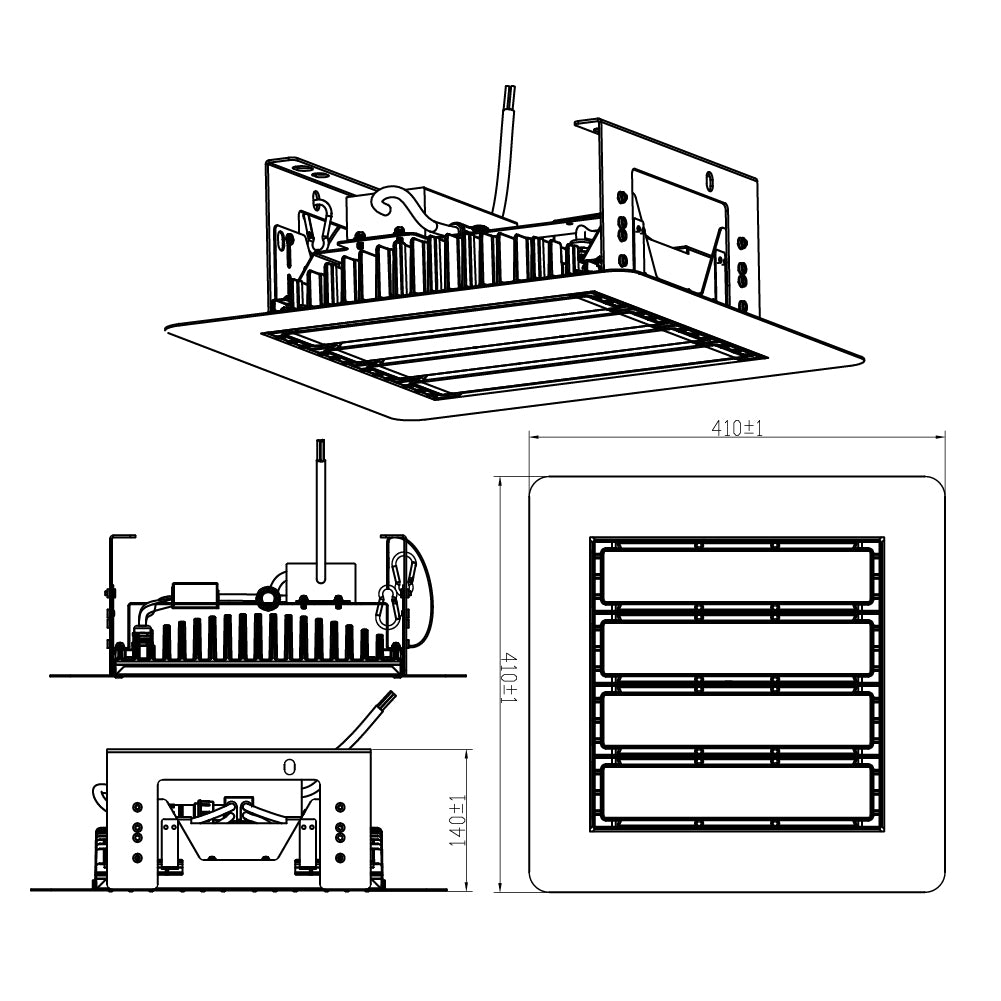 410±1

410±1

140±1