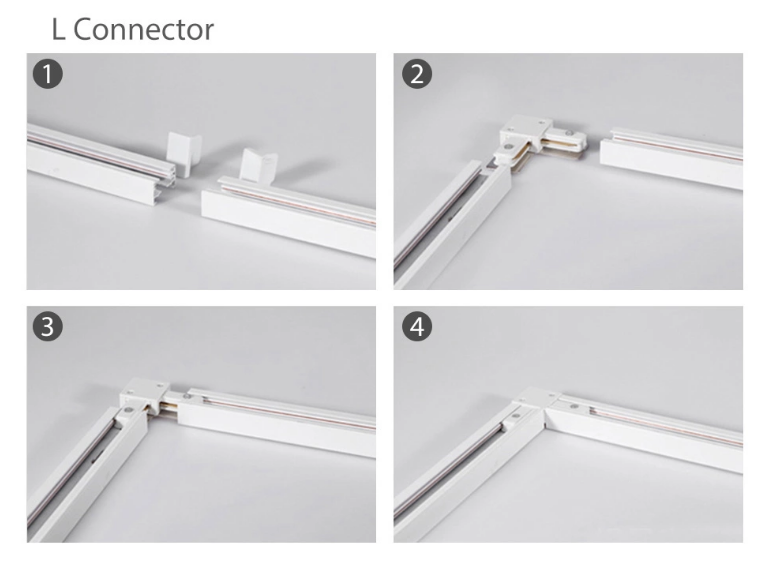 L Connector

1

2

3

4