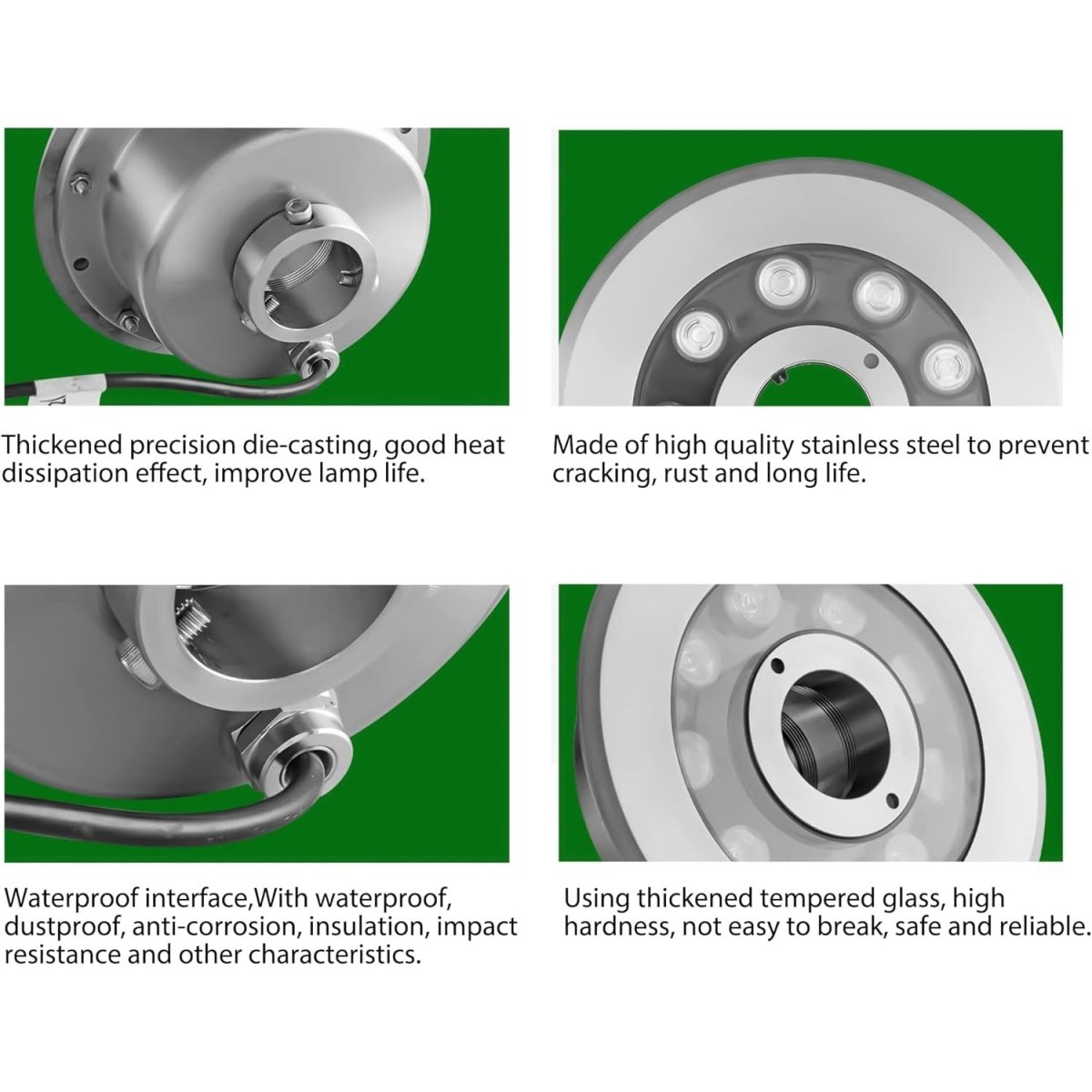 Thickened precision die-casting, good heat dissipation effect, improve lamp life.

Made of high quality stainless steel to prevent cracking, rust and long life.

Waterproof interface,With waterproof, dustproof, anti-corrosion, insulation, impact resistance and other characteristics.

Using thickened tempered glass, high hardness, not easy to break, safe and reliable.