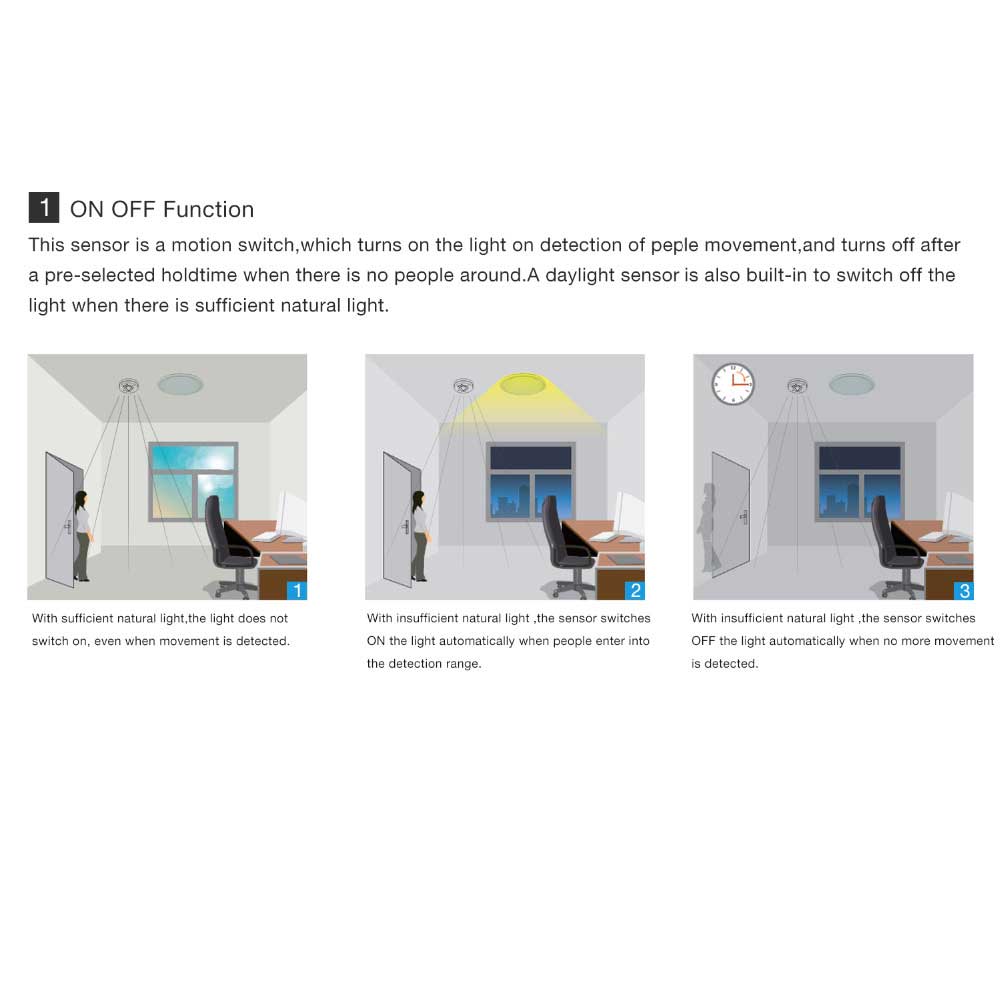 1 ON OFF Function

This sensor is a motion switch,which turns on the light on detection of peple movement,and turns off after a pre-selected holdtime when there is no people around.A daylight sensor is also built-in to switch off the light when there is sufficient natural light.

1

With sufficient natural light,the light does not switch on, even when movement is detected.

2

With insufficient natural light ,the sensor switches ON the light automatically when people enter into the detection range.

3

With insufficient natural light ,the sensor switches OFF the light automatically when no more movement is detected.