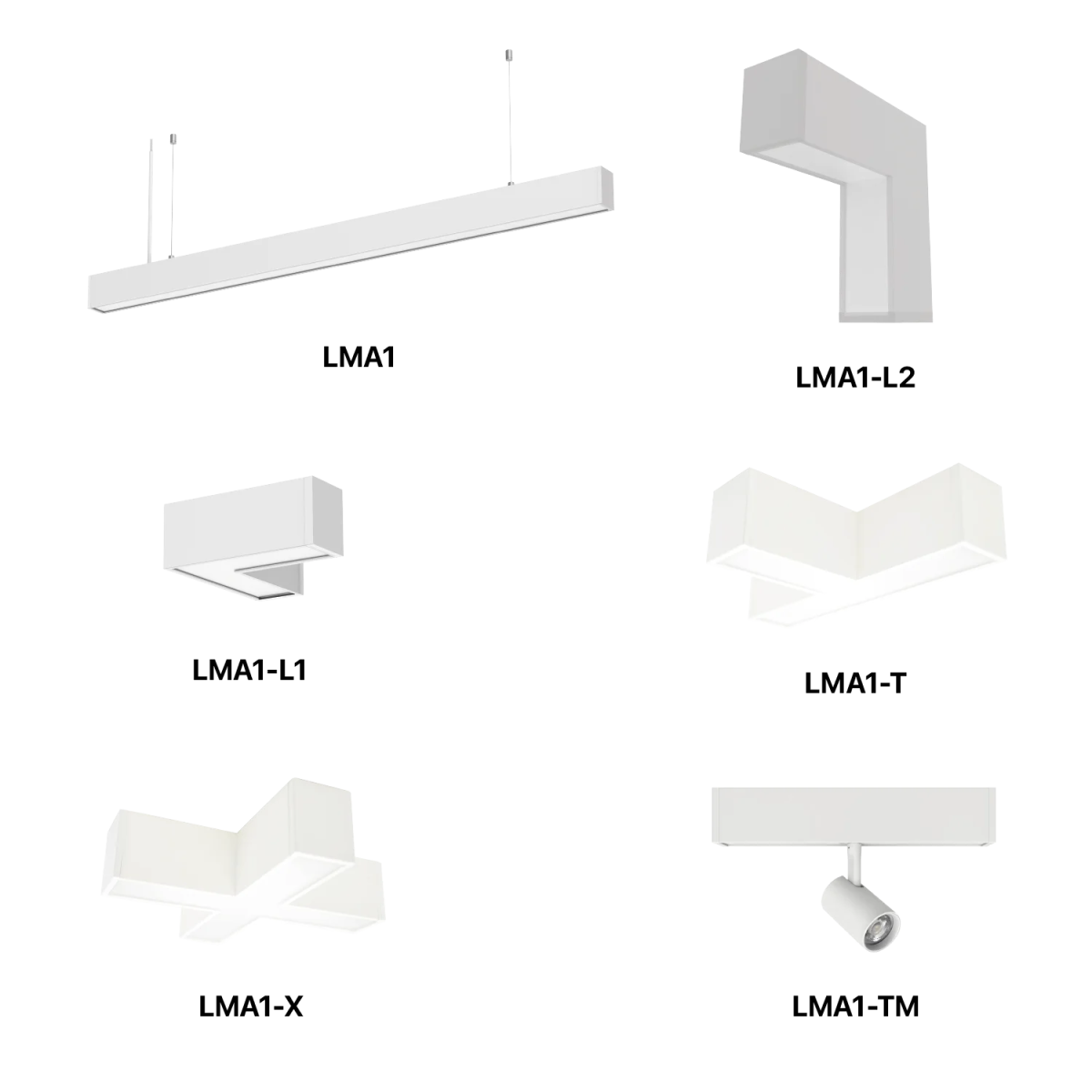 LMA1

LMA1-L2

LMA1-L1

LMA1-T

LMA1-X

LMA1-TM