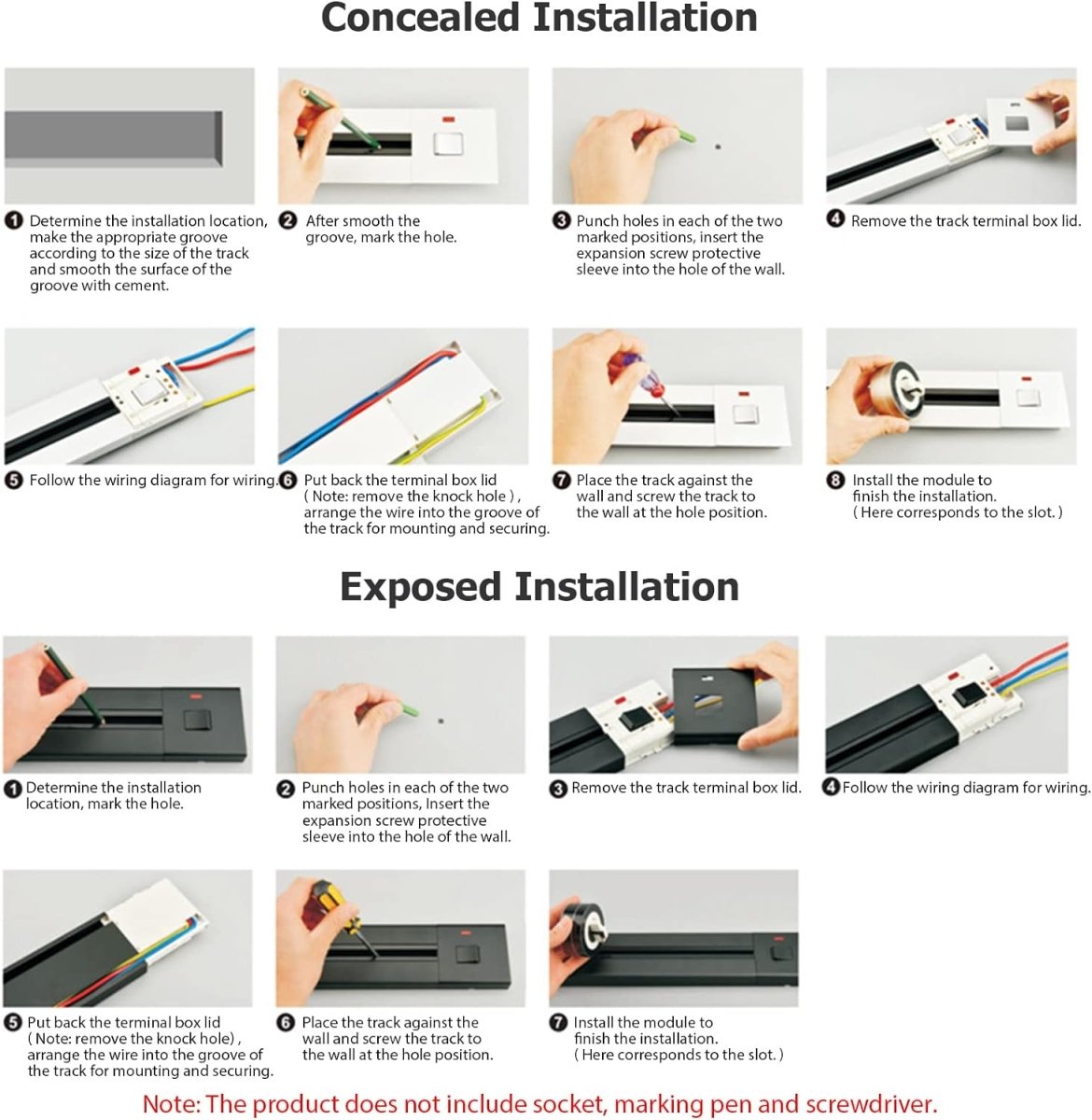 Concealed Installation

1 Determine the installation location, make the appropriate groove according to the size of the track and smooth the surface of the groove with cement.

2 After smooth the groove, mark the hole.

3 Punch holes in each of the two marked positions, insert the expansion screw protective sleeve into the hole of the wall.

4 Remove the track terminal box lid.

5 Follow the wiring diagram for wiring.

6 Put back the terminal box lid ( Note: remove the knock hole ) , arrange the wire into the groove of the track for mounting and securing.

7 Place the track against the wall and screw the track to the wall at the hole position.

8 Install the module to finish the installation. ( Here corresponds to the slot. )

Exposed Installation

1 Determine the installation location, mark the hole.

2 Punch holes in each of the two marked positions, Insert the expansion screw protective sleeve into the hole of the wall.

3 Remove the track terminal box lid.

4 Follow the wiring diagram for wiring.

5 Put back the terminal box lid ( Note: remove the knock hole) , arrange the wire into the groove of the track for mounting and securing.

6 Place the track against the wall and screw the track to the wall at the hole position.

7 Install the module to finish the installation. ( Here corresponds to the slot. )

Note: The product does not include socket, marking pen and screwdriver.