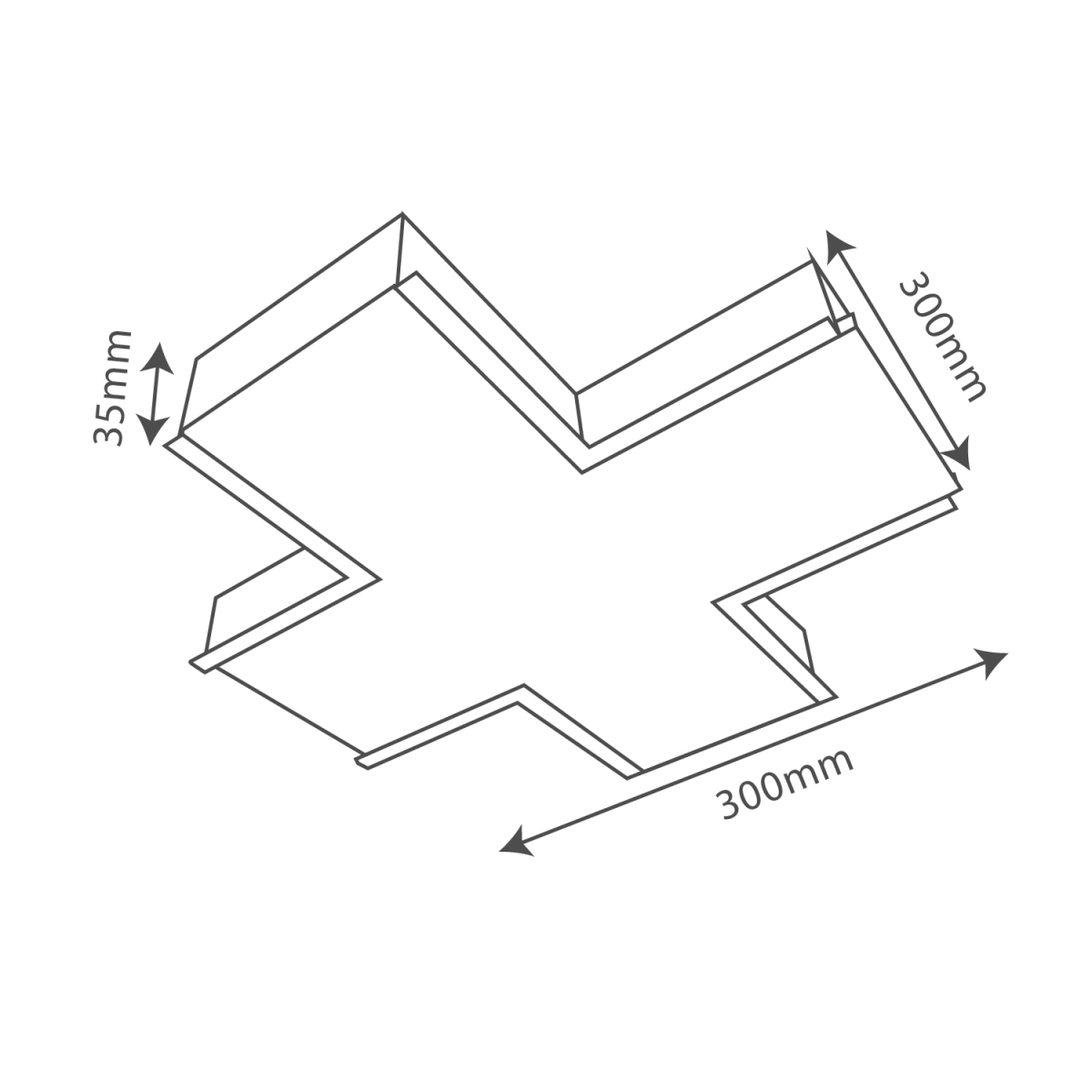 35mm

300mm

300mm