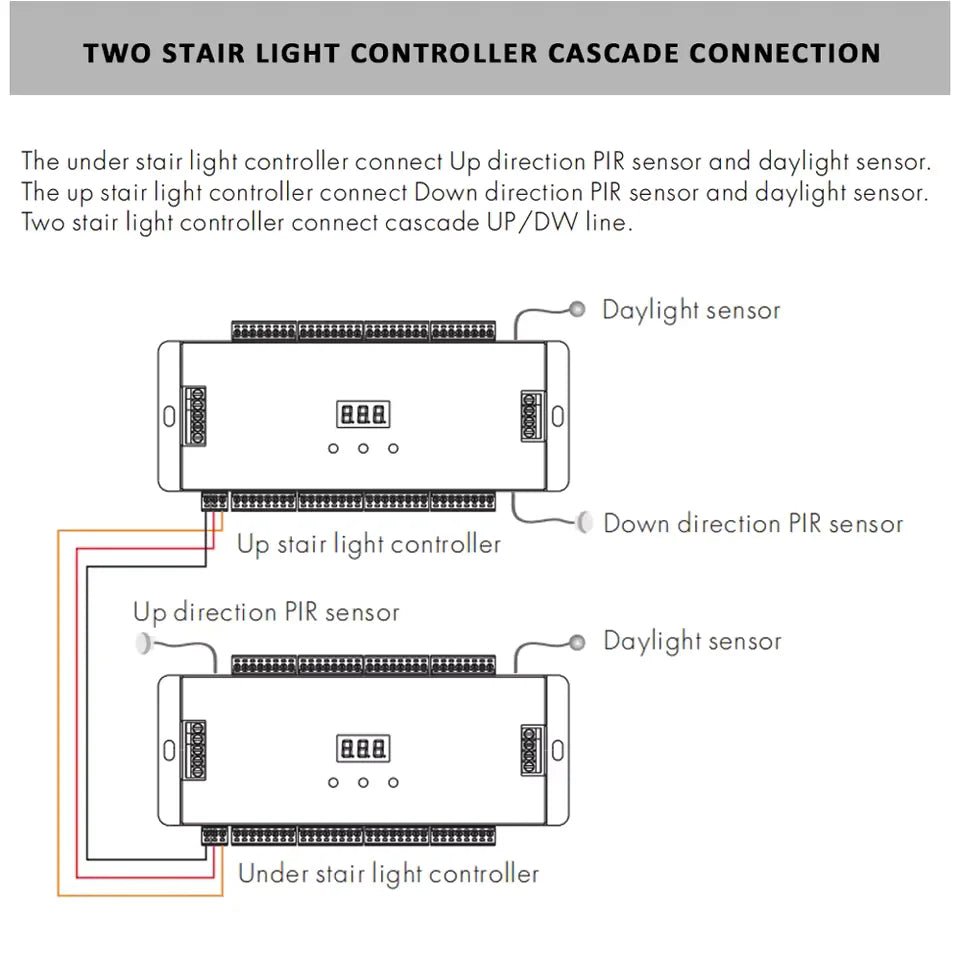 TWO STAIR LIGHT CONTROLLER CASCADE CONNECTION

The under stair light controller connect Up direction PIR sensor and daylight sensor. The up stair light controller connect Down direction PIR sensor and daylight sensor. Two stair light controller connect cascade UP/DW line.

Daylight sensor

Down direction PIR sensor

Up stair light controller

Up direction PIR sensor

Daylight sensor

Under stair light controller