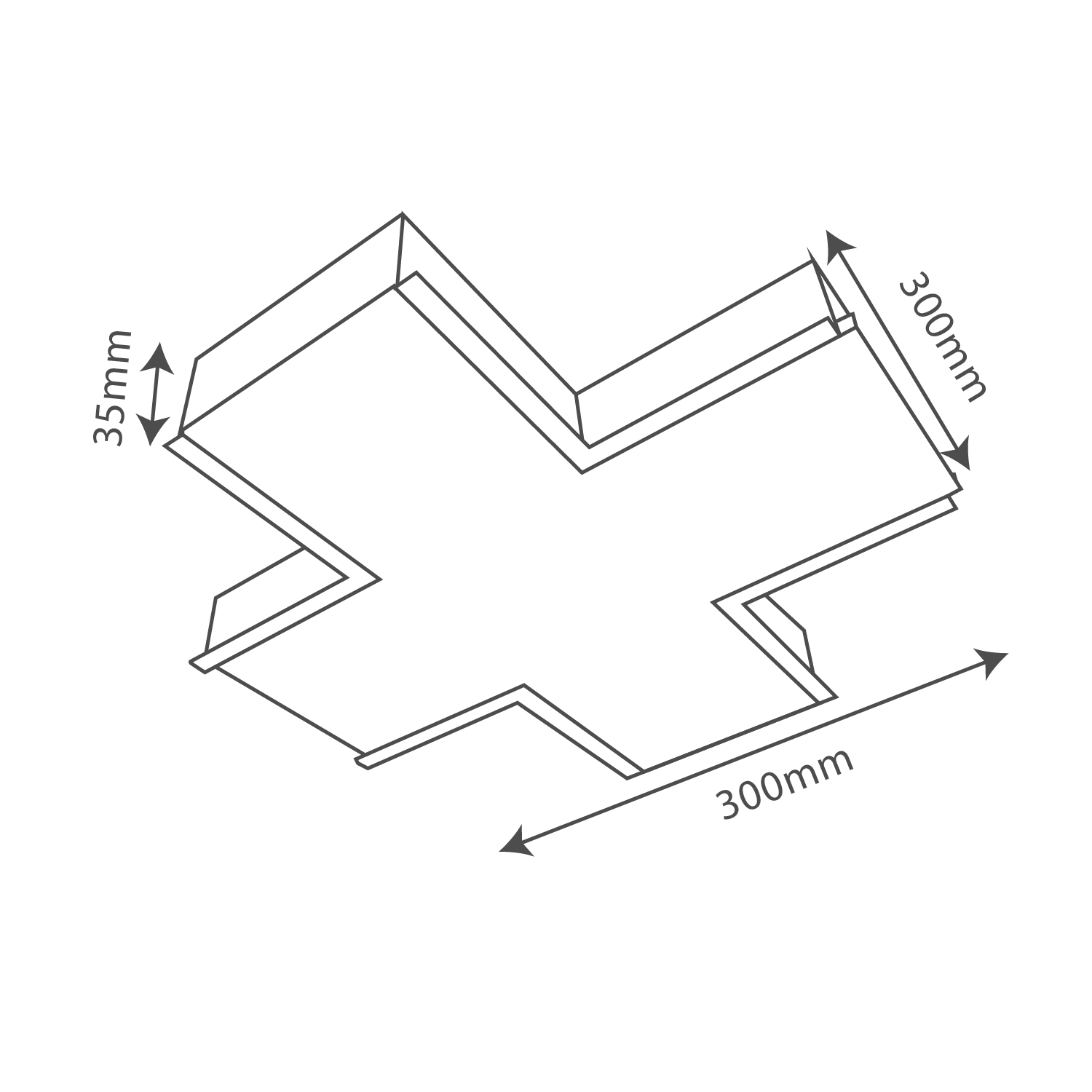 35mm
300mm
300mm