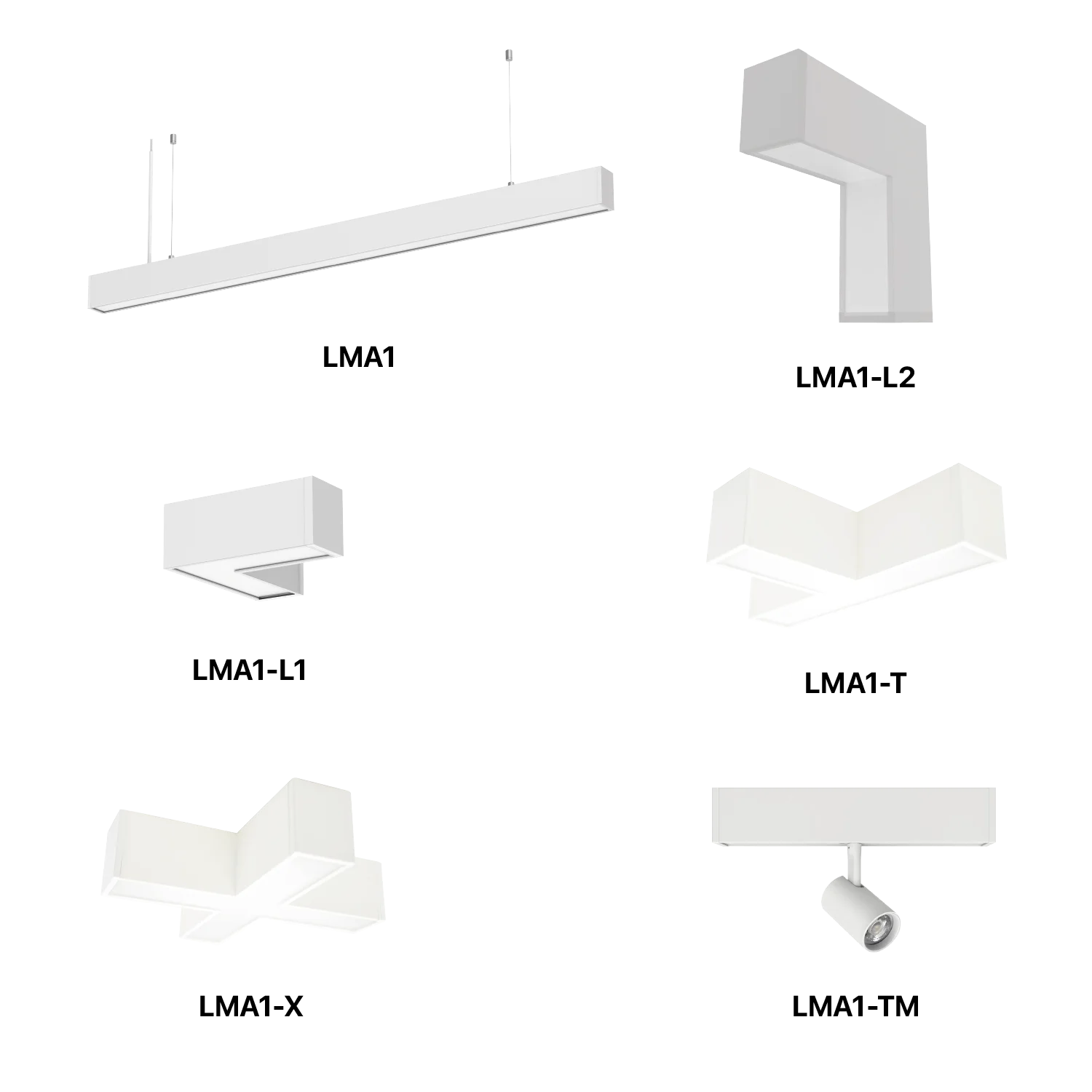 LMA1

LMA1-L2

LMA1-L1

LMA1-T

LMA1-X

LMA1-TM