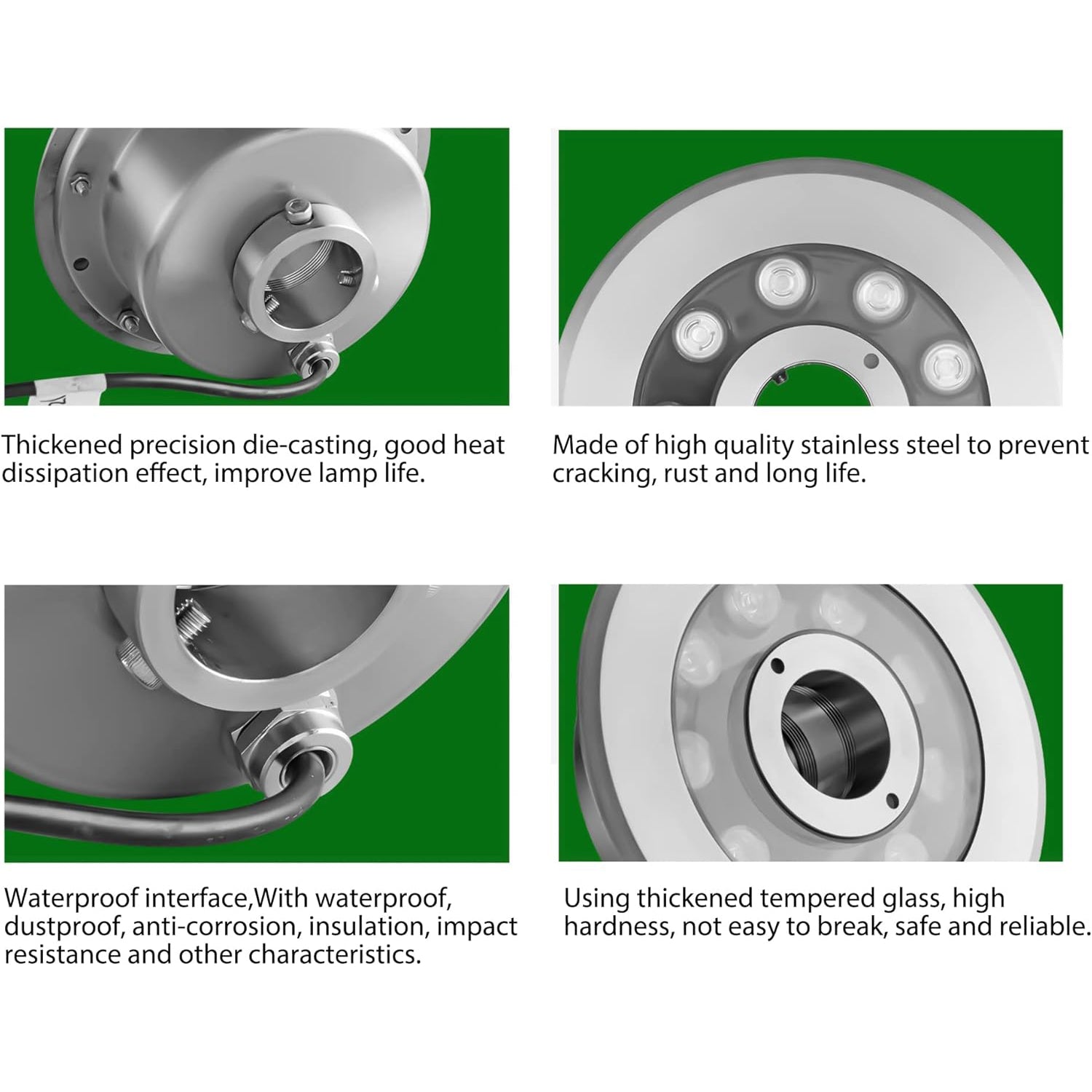 Thickened precision die-casting, good heat dissipation effect, improve lamp life.

Made of high quality stainless steel to prevent cracking, rust and long life.

Waterproof interface,With waterproof, dustproof, anti-corrosion, insulation, impact resistance and other characteristics.

Using thickened tempered glass, high hardness, not easy to break, safe and reliable.